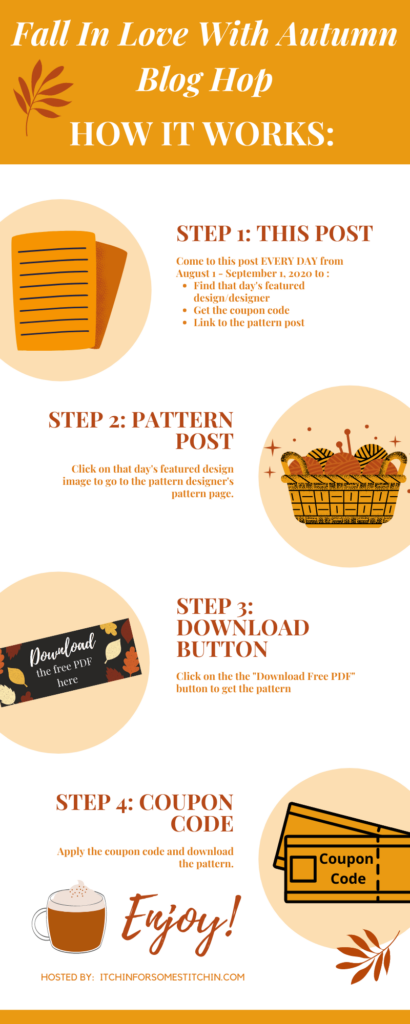 Fall In Love With Autumn Blog Hop

HOW IT WORKS:

STEP 1: THIS POST

Come to this post EVERY DAY from August 1 - September 1, 2020 to :
- Find that day's featured design/designer
- Get the coupon code
- Link to the pattern post

STEP 2: PATTERN POST

Click on that day's featured design image to go to the pattern designer's pattern page.

Download the free PDF here

STEP 3: DOWNLOAD BUTTON

Click on the the "Download Free PDF" button to get the pattern

STEP 4: COUPON CODE

Apply the coupon code and download the pattern.

Coupon Code

Enjoy!

HOSTED BY: ITCHINFORSOMESTITCHIN.COM